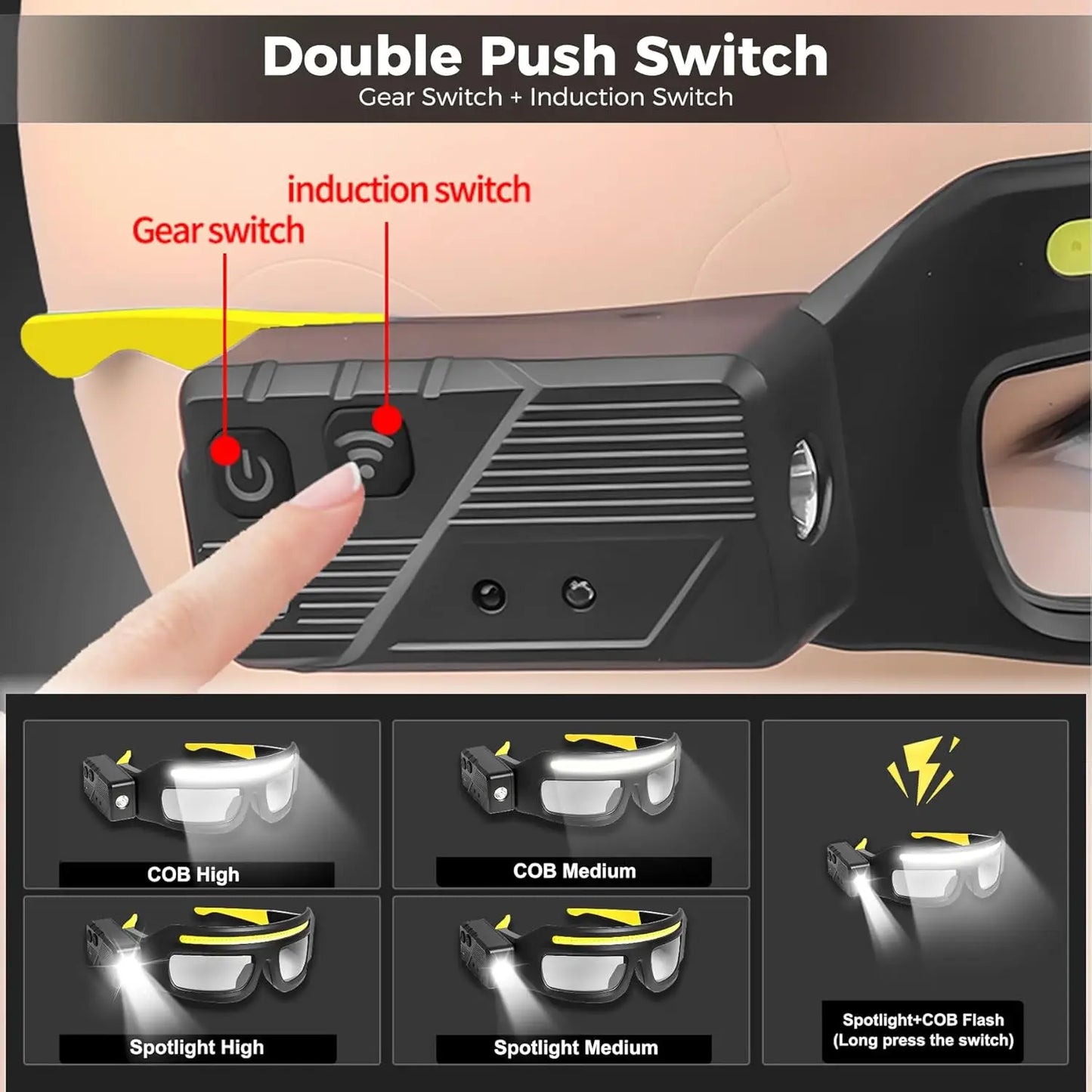 Double Push Switch
Gear Switch + Induction Switch

induction switch
Gear switch

COB High
COB Medium
Spotlight High
Spotlight Medium
Spotlight+COB Flash
(Long press the switch)