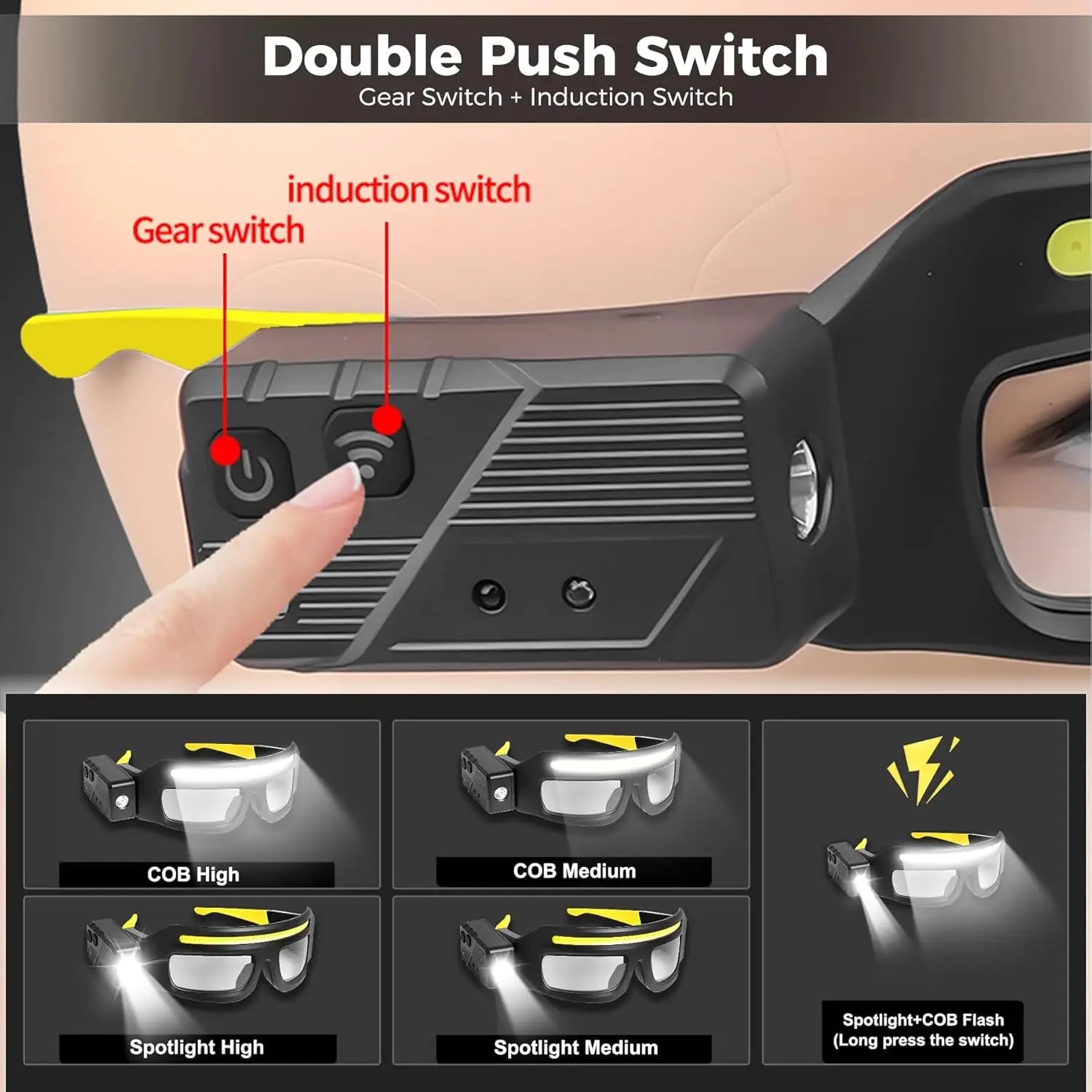 Double Push Switch
Gear Switch + Induction Switch

induction switch
Gear switch

COB High

COB Medium

Spotlight High

Spotlight Medium

Spotlight+COB Flash
(Long press the switch)